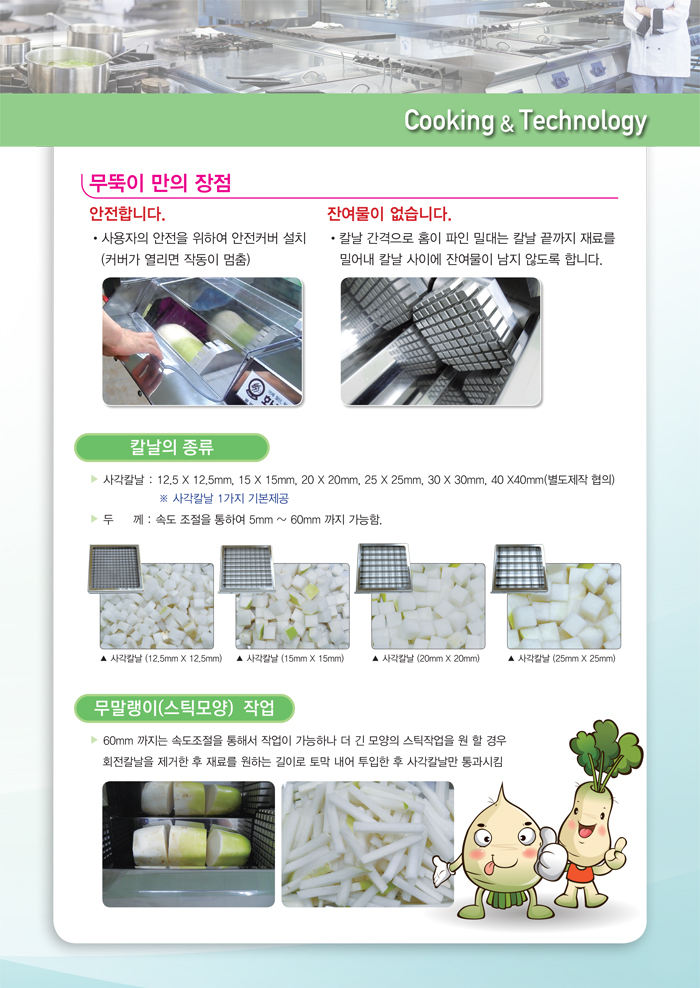 Cooking & Technology

무뚝이 만의 장점

안전합니다.

• 사용자의 안전을 위하여 안전커버 설치 (커버가 열리면 작동이 멈춤)

잔여물이 없습니다.

• 칼날 간격으로 홈이 파인 밀대는 칼날 끝까지 재료를 밀어내 칼날 사이에 잔여물이 남지 않도록 합니다.

칼날의 종류

▶ 사각칼날 : 12.5 X 12.5mm, 15 X 15mm, 20 X 20mm, 25 X 25mm, 30 X 30mm, 40 X40mm(별도제작 협의)

※ 사각칼날 1가지 기본제공

▶ 두 께 : 속도 조절을 통하여 5mm ~ 60mm 까지 가능함.

▲ 사각칼날 (12.5mm X 12.5mm)

▲ 사각칼날 (15mm X 15mm)

▲ 사각칼날 (20mm X 20mm)

▲ 사각칼날 (25mm X 25mm)

무말랭이(스틱모양) 작업

▶ 60mm 까지는 속도조절을 통해서 작업이 가능하나 더 긴 모양의 스틱작업을 원 할 경우 회전칼날을 제거한 후 재료를 원하는 길이로 토막 내어 투입한 후 사각칼날만 통과시킴